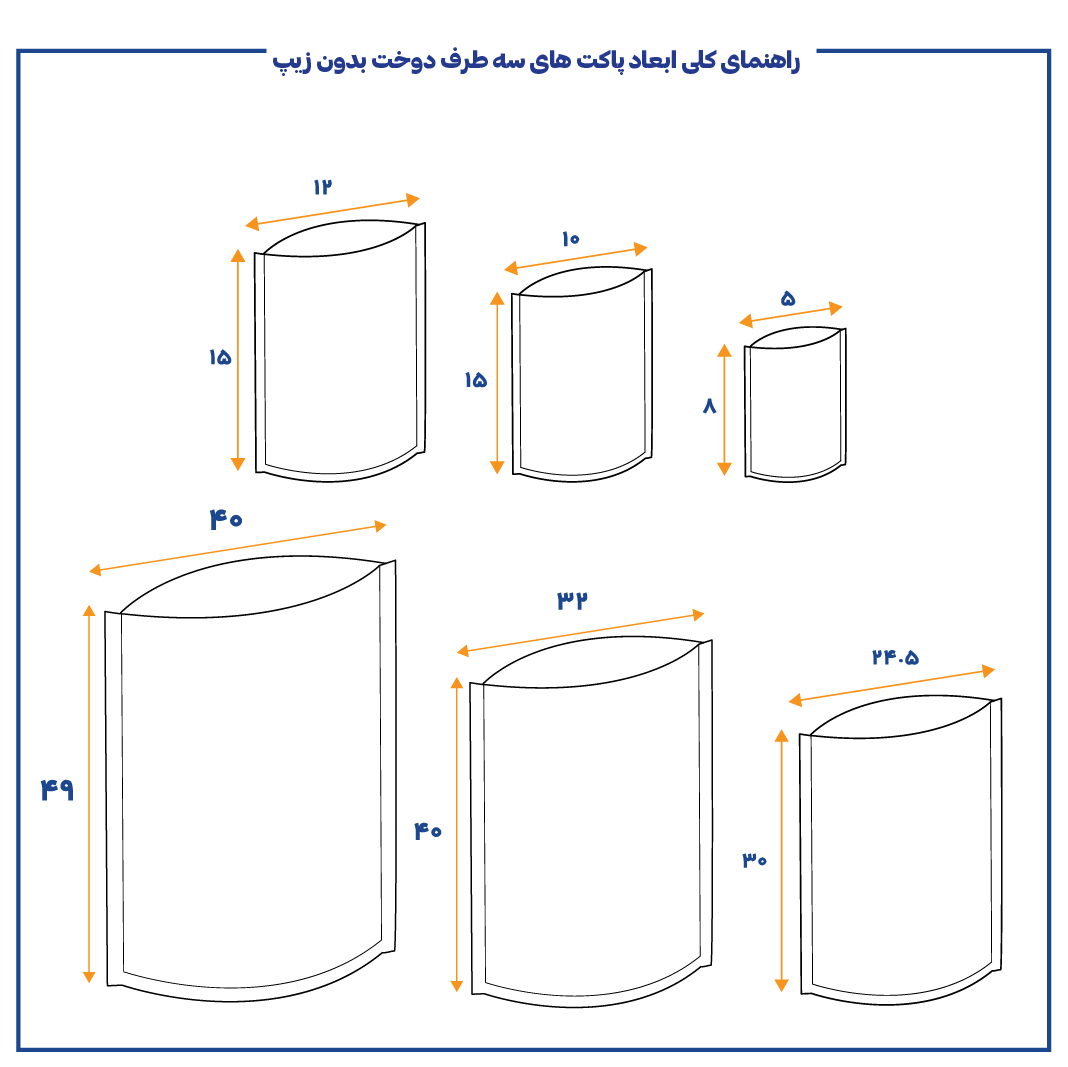 راهنمای کلی ابعاد پاکت های سه طرف دوخت بدون زیپ

۱۲
۱۵

۱۰
۱۵

۵
۸

۴۰
۴۹

۳۲
۴۰

۲۴.۵
۳۰