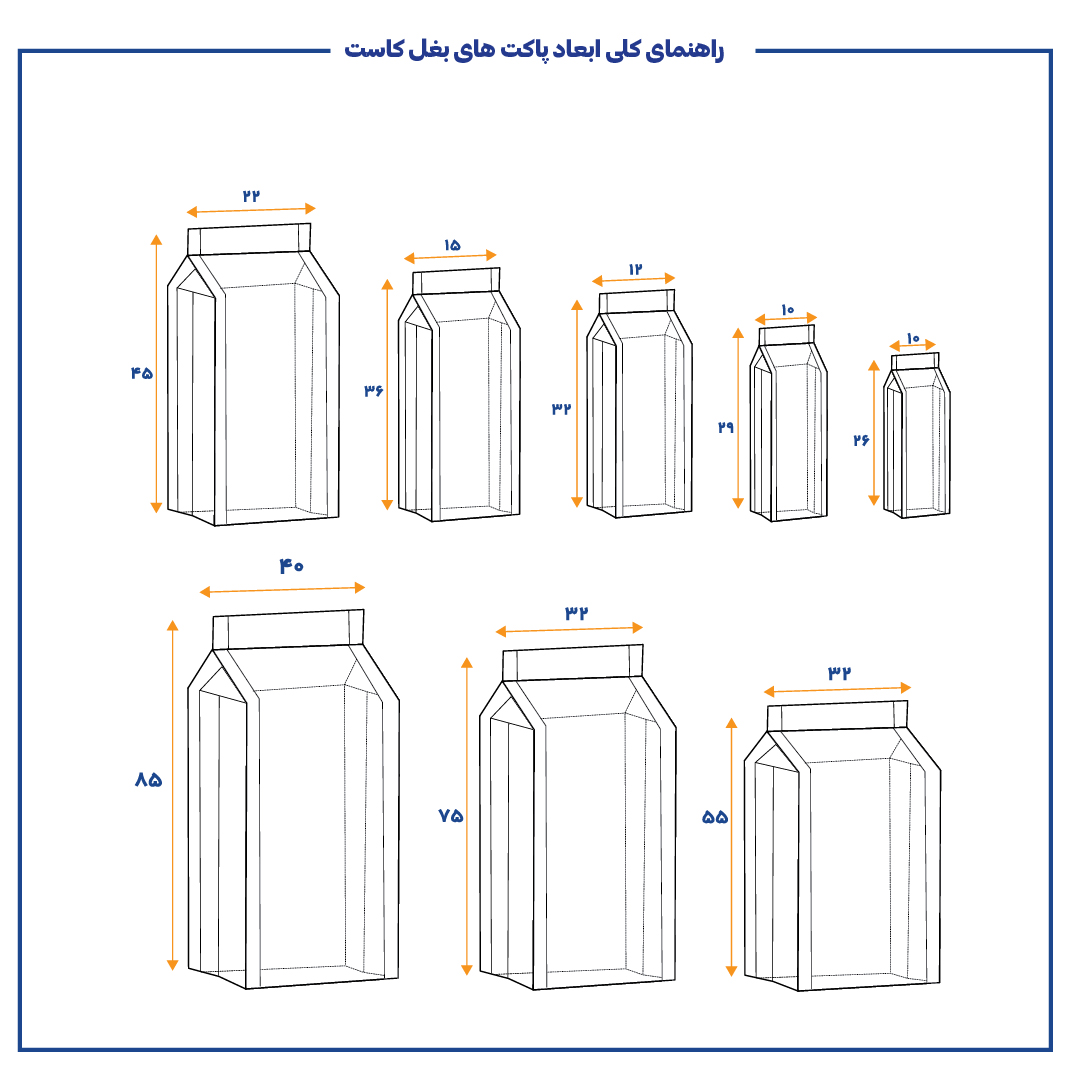 راهنمای کلی ابعاد پاکت های بغل کاست

۲۲
۴۵
۱۵
۳۶
۱۲
۳۲
۱۰
۲۹
۱۰
۲۶

۴۰
۸۵
۳۲
۷۵
۳۲
۵۵